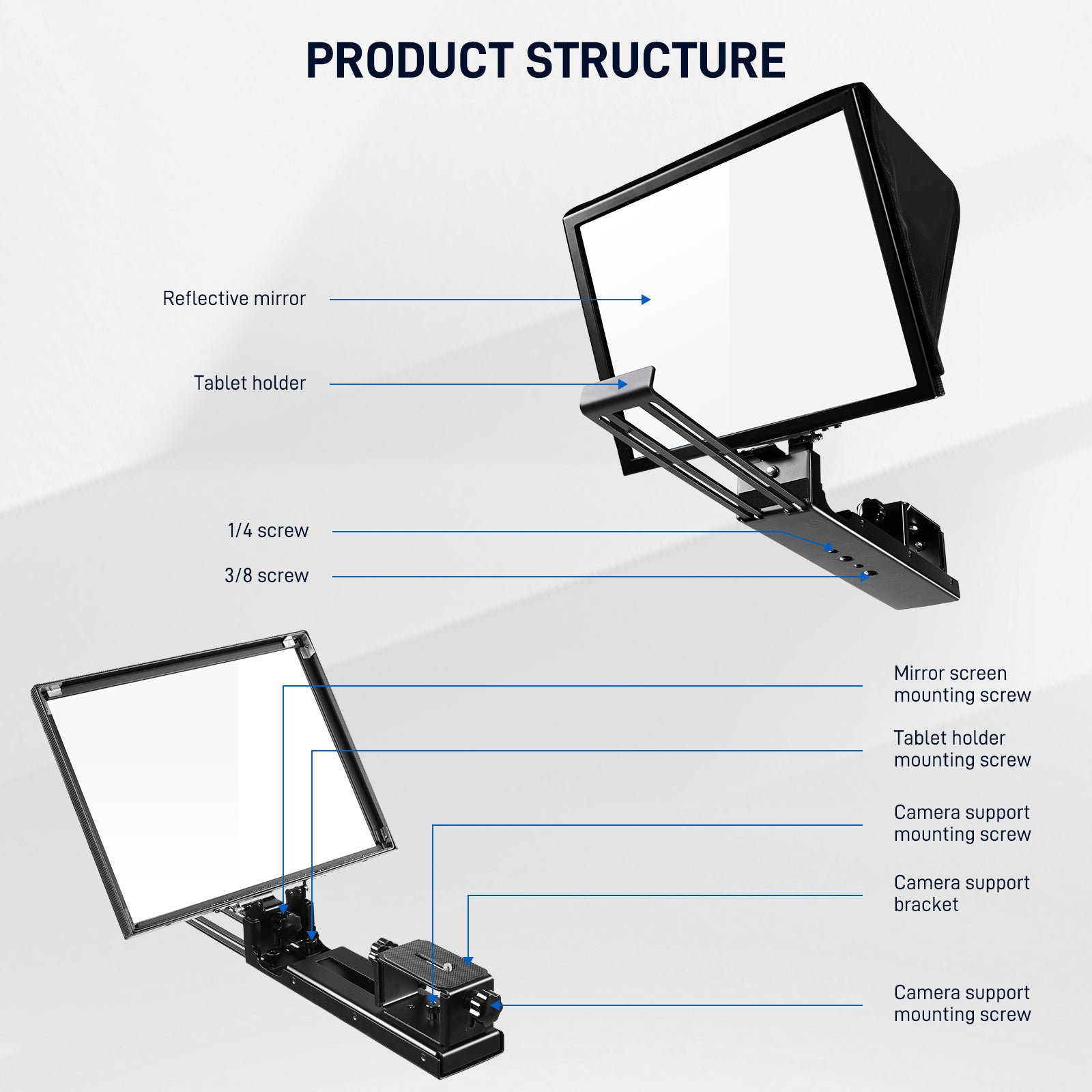 PRODUCT STRUCTURE

Reflective mirror

Tablet holder

1/4 screw

3/8 screw

Mirror screen mounting screw

Tablet holder mounting screw

Camera support mounting screw

Camera support bracket

Camera support mounting screw